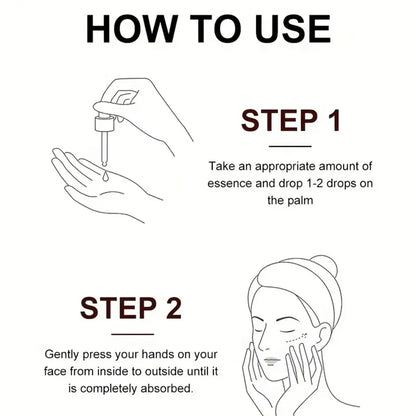 HOW TO USE

STEP 1

Take an appropriate amount of essence and drop 1-2 drops on the palm

STEP 2

Gently press your hands on your face from inside to outside until it is completely absorbed.