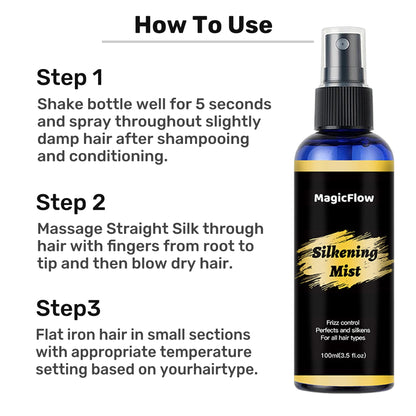 How To Use

Step 1
Shake bottle well for 5 seconds and spray throughout slightly damp hair after shampooing and conditioning.

Step 2
Massage Straight Silk through hair with fingers from root to tip and then blow dry hair.

Step3
Flat iron hair in small sections with appropriate temperature setting based on yourhairtype.

MagicFlow

Silkening Mist

Frizz control
Perfects and silkens
For all hair types

100ml(3.5 fl.oz)