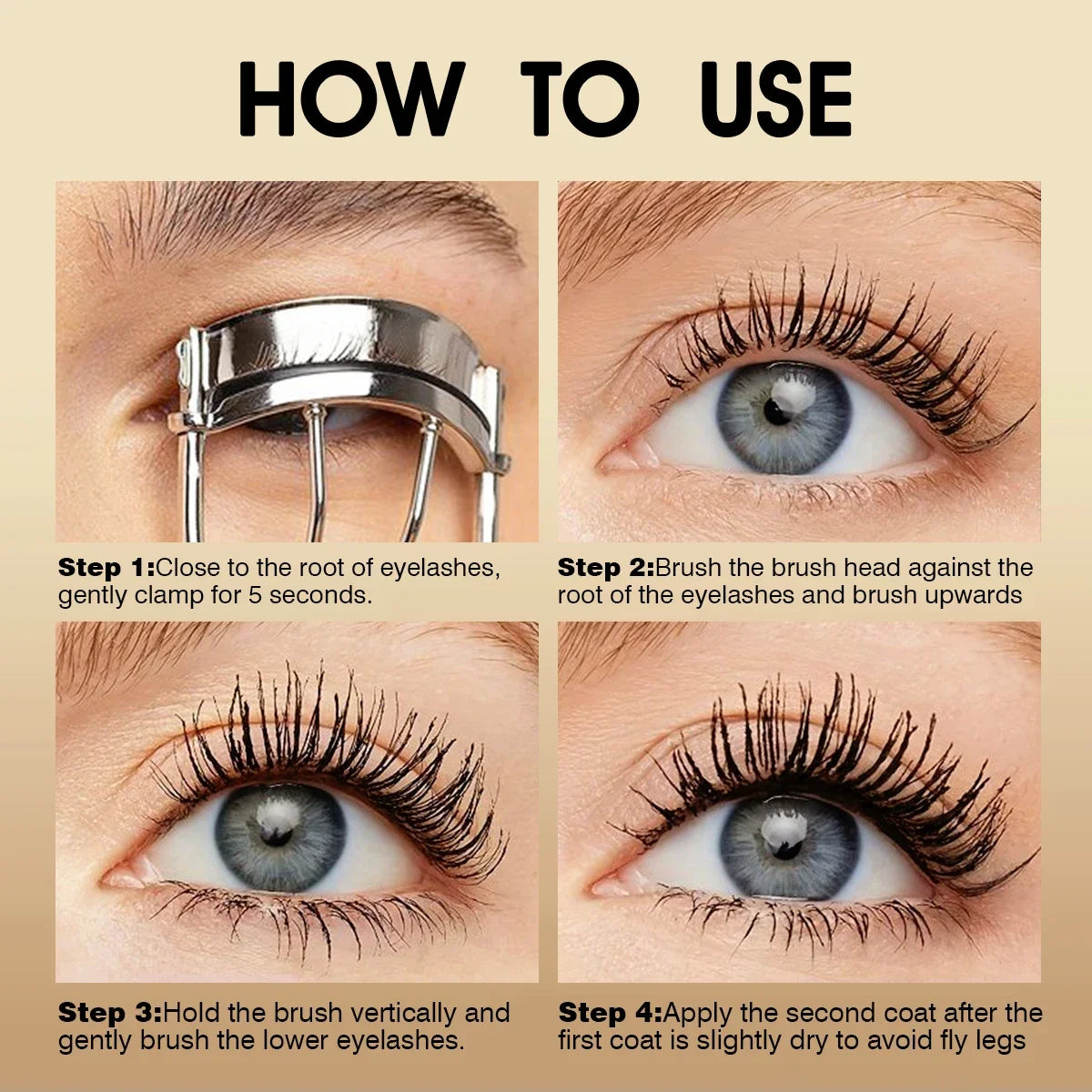 HOW TO USE

Step 1:Close to the root of eyelashes, gently clamp for 5 seconds.

Step 2:Brush the brush head against the root of the eyelashes and brush upwards

Step 3:Hold the brush vertically and gently brush the lower eyelashes.

Step 4:Apply the second coat after the first coat is slightly dry to avoid fly legs