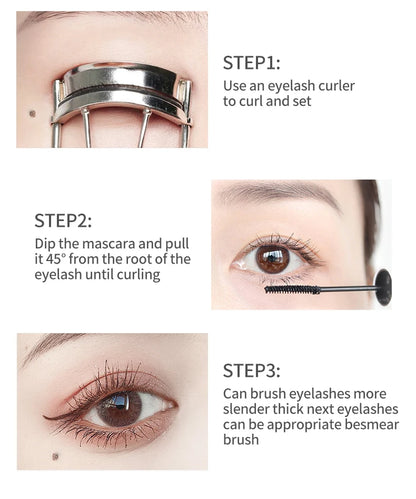 STEP1:
Use an eyelash curler to curl and set

STEP2:
Dip the mascara and pull it 45° from the root of the eyelash until curling

STEP3:
Can brush eyelashes more slender thick next eyelashes can be appropriate besmear brush