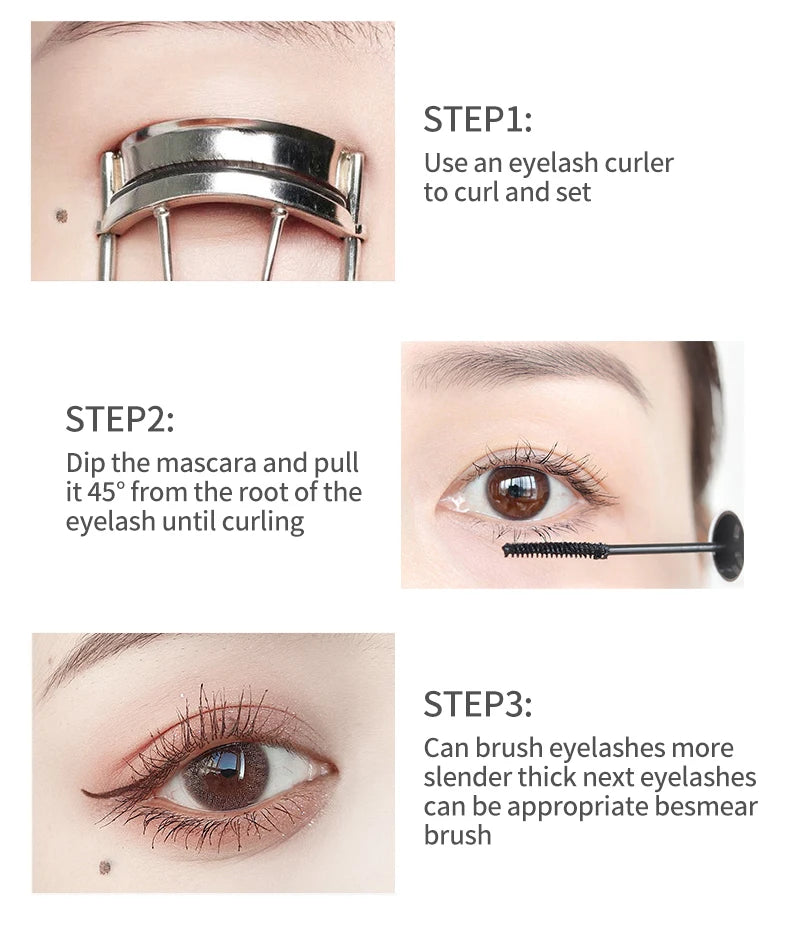 STEP1:
Use an eyelash curler to curl and set

STEP2:
Dip the mascara and pull it 45° from the root of the eyelash until curling

STEP3:
Can brush eyelashes more slender thick next eyelashes can be appropriate besmear brush