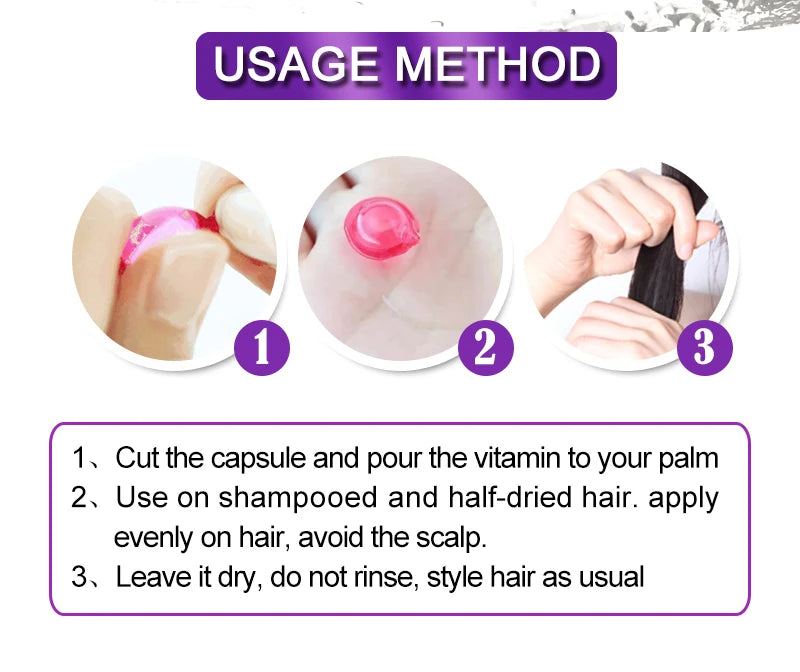 USAGE METHOD

1

2

3

1、Cut the capsule and pour the vitamin to your palm
2、Use on shampooed and half-dried hair. apply evenly on hair, avoid the scalp.
3、Leave it dry, do not rinse, style hair as usual